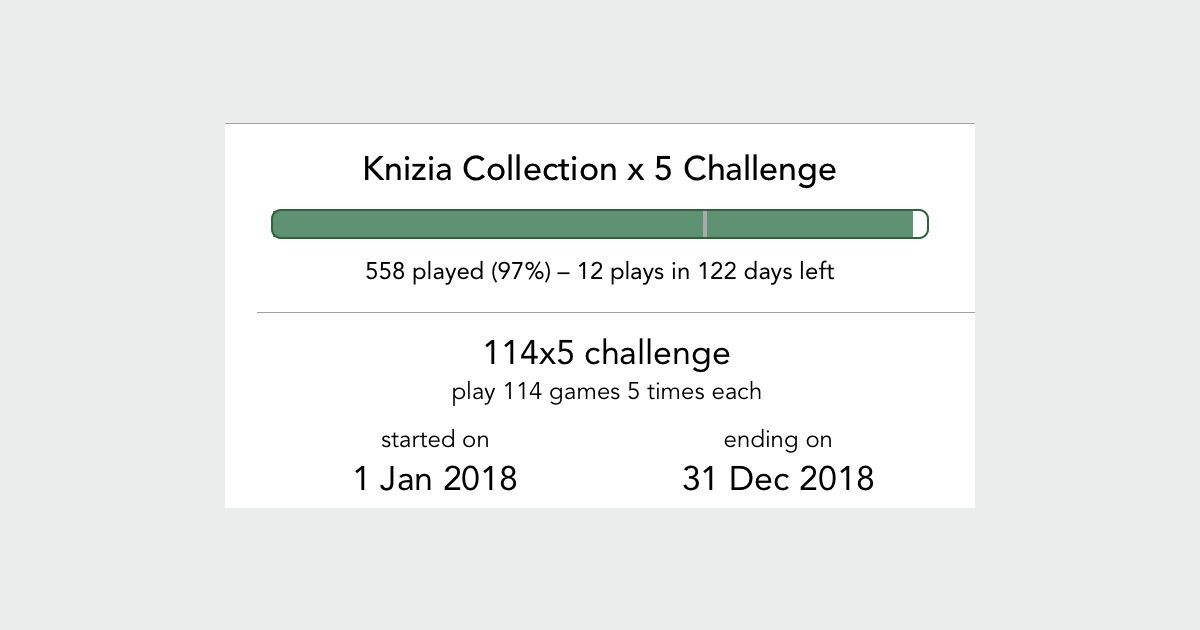 Knizia Collection x 5 Challenge

558 played (97%) – 12 plays in 122 days left

114x5 challenge
play 114 games 5 times each

started on
1 Jan 2018

ending on
31 Dec 2018