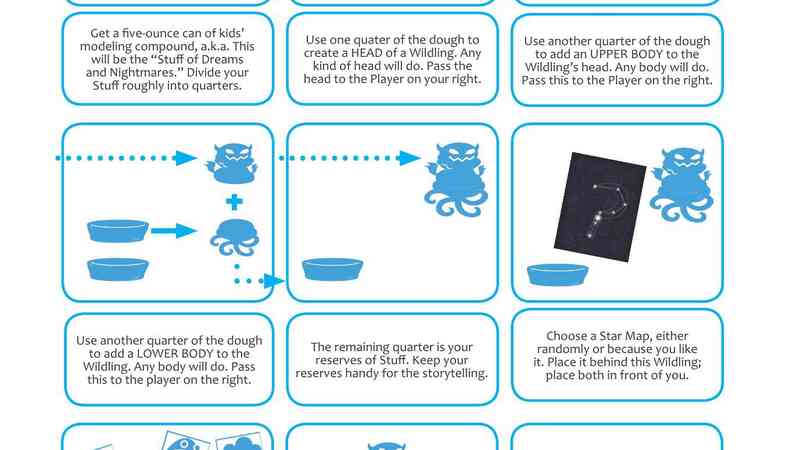 Get a five-ounce can of kids' modeling compound, a.k.a. This will be the "Stuff of Dreams and Nightmares." Divide your Stuff roughly into quarters.

Use one quater of the dough to create a HEAD of a Wildling. Any kind of head will do. Pass the head to the Player on your right.

Use another quarter of the dough to add an UPPER BODY to the Wildling's head. Any body will do. Pass this to the Player on the right.

+

Use another quarter of the dough to add a LOWER BODY to the Wildling. Any body will do. Pass this to the player on the right.

The remaining quarter is your reserves of Stuff. Keep your reserves handy for the storytelling.

Choose a Star Map, either randomly or because you like it. Place it behind this Wildling; place both in front of you.