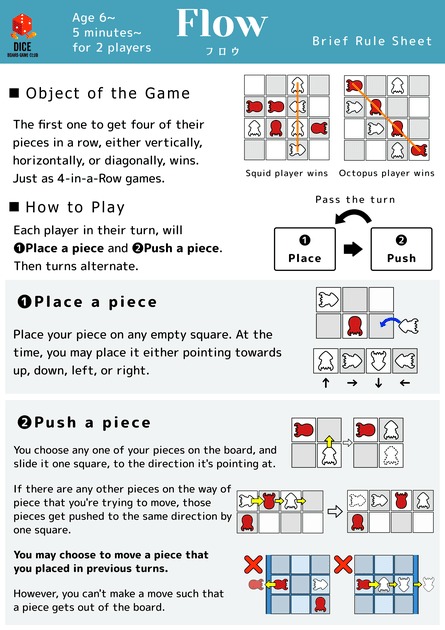 DICE
BOARD-GAME CLUB

Age 6~
5 minutes~
for 2 players

Flow
フロウ

Brief Rule Sheet

■ Object of the Game

The first one to get four of their pieces in a row, either vertically, horizontally, or diagonally, wins. Just as 4-in-a-Row games.

Squid player wins    Octopus player wins

■ How to Play

Each player in their turn, will
❶Place a piece and ❷Push a piece.
Then turns alternate.

Pass the turn

❶ Place    ❷ Push

❶Place a piece

Place your piece on any empty square. At the time, you may place it either pointing towards up, down, left, or right.

↑ → ↓ ←

❷Push a piece

You choose any one of your pieces on the board, and slide it one square, to the direction it's pointing at.

If there are any other pieces on the way of piece that you're trying to move, those pieces get pushed to the same direction by one square.

You may choose to move a piece that you placed in previous turns.

However, you can't make a move such that a piece gets out of the board.