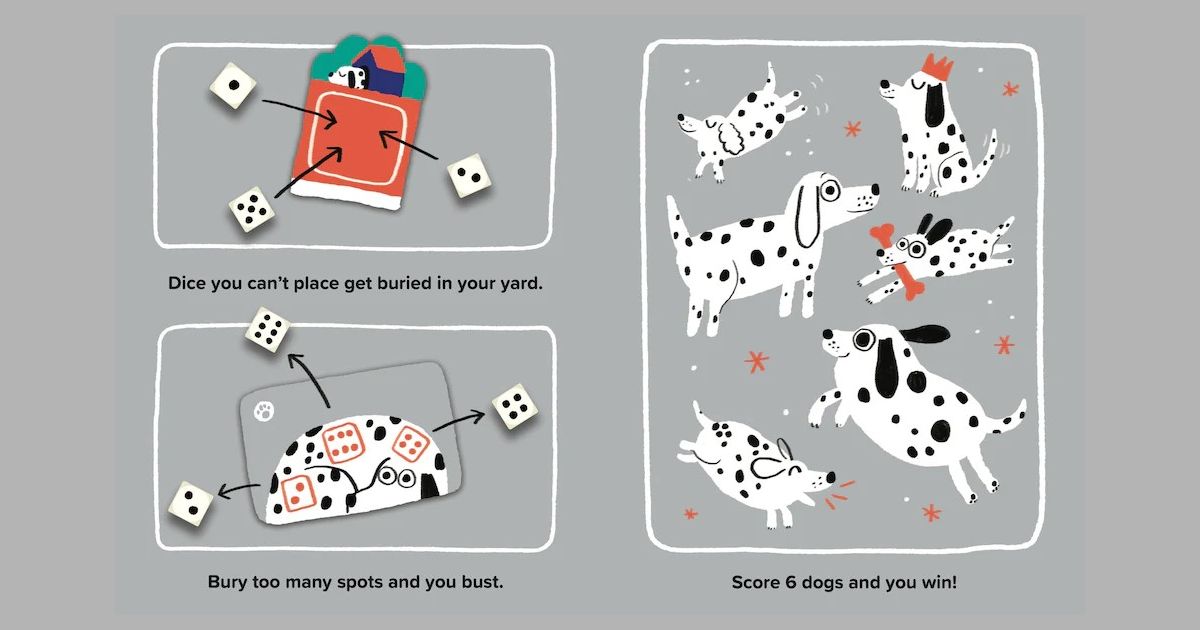 Dice you can't place get buried in your yard.

Bury too many spots and you bust.

Score 6 dogs and you win!