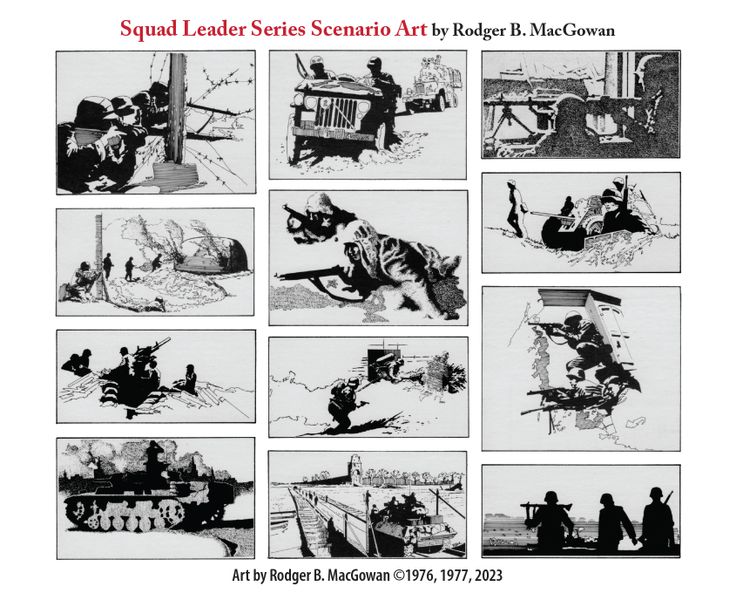 Squad Leader Series Scenario Art by Rodger B. MacGowan

Art by Rodger B. MacGowan ©1976, 1977, 2023