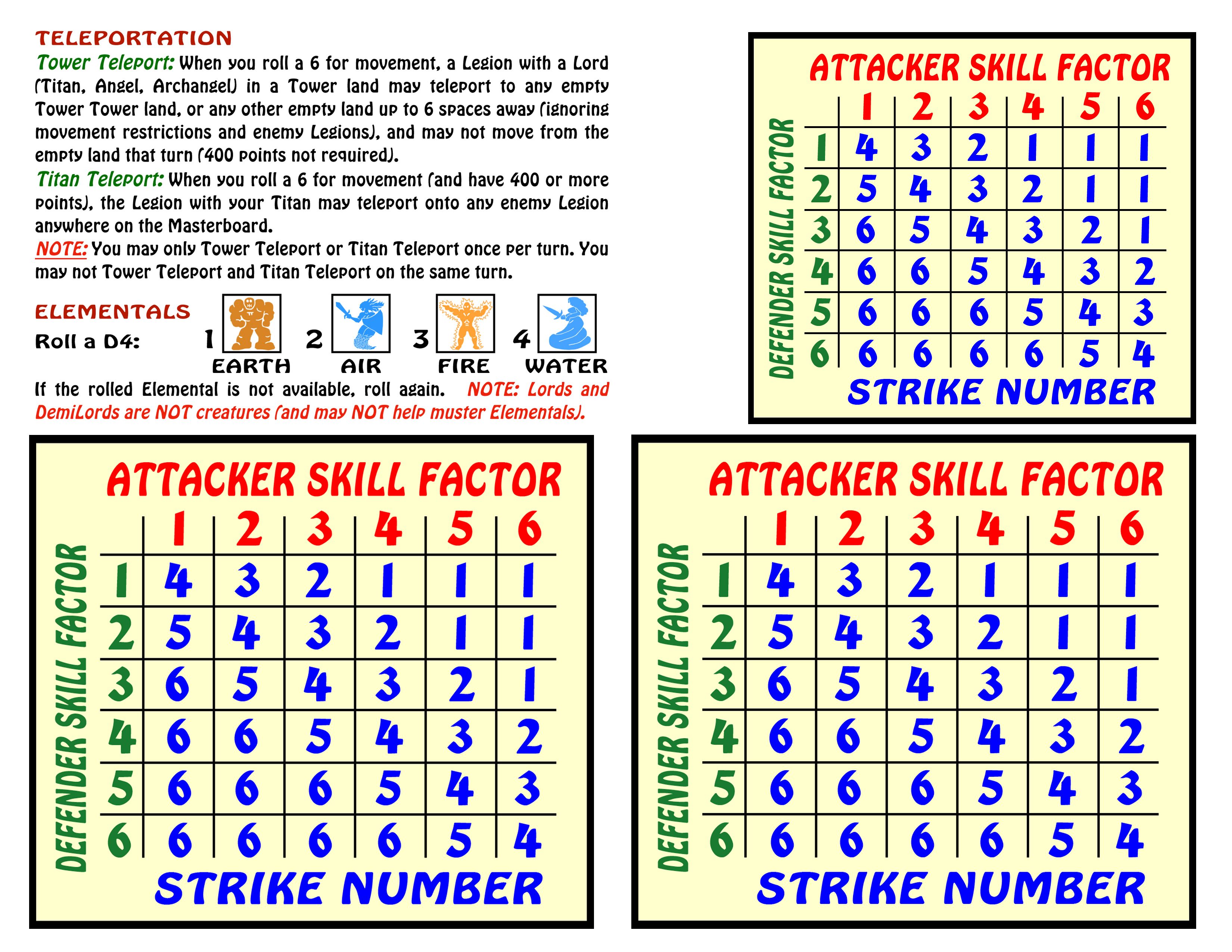 TELEPORTATION

Tower Teleport: When you roll a 6 for movement, a Legion with a Lord (Titan, Angel, Archangel) in a Tower land may teleport to any empty Tower Tower land, or any other empty land up to 6 spaces away (ignoring movement restrictions and enemy Legions), and may not move from the empty land that turn (400 points not required).

Titan Teleport: When you roll a 6 for movement (and have 400 or more points), the Legion with your Titan may teleport onto any enemy Legion anywhere on the Masterboard.

NOTE: You may only Tower Teleport or Titan Teleport once per turn. You may not Tower Teleport and Titan Teleport on the same turn.

ELEMENTALS

Roll a D4: 1 EARTH 2 AIR 3 FIRE 4 WATER

If the rolled Elemental is not available, roll again. NOTE: Lords and DemiLords are NOT creatures (and may NOT help muster Elementals).

ATTACKER SKILL FACTOR

DEFENDER SKILL FACTOR

| | 1 | 2 | 3 | 4 | 5 | 6 |
|---|---|---|---|---|---|---|
| 1 | 4 | 3 | 2 | 1 | 1 | 1 |
| 2 | 5 | 4 | 3 | 2 | 1 | 1 |
| 3 | 6 | 5 | 4 | 3 | 2 | 1 |
| 4 | 6 | 6 | 5 | 4 | 3 | 2 |
| 5 | 6 | 6 | 6 | 5 | 4 | 3 |
| 6 | 6 | 6 | 6 | 6 | 5 | 4 |

STRIKE NUMBER

ATTACKER SKILL FACTOR

DEFENDER SKILL FACTOR

| | 1 | 2 | 3 | 4 | 5 | 6 |
|---|---|---|---|---|---|---|
| 1 | 4 | 3 | 2 | 1 | 1 | 1 |
| 2 | 5 | 4 | 3 | 2 | 1 | 1 |
| 3 | 6 | 5 | 4 | 3 | 2 | 1 |
| 4 | 6 | 6 | 5 | 4 | 3 | 2 |
| 5 | 6 | 6 | 6 | 5 | 4 | 3 |
| 6 | 6 | 6 | 6 | 6 | 5 | 4 |

STRIKE NUMBER

ATTACKER SKILL FACTOR

DEFENDER SKILL FACTOR

| | 1 | 2 | 3 | 4 | 5 | 6 |
|---|---|---|---|---|---|---|
| 1 | 4 | 3 | 2 | 1 | 1 | 1 |
| 2 | 5 | 4 | 3 | 2 | 1 | 1 |
| 3 | 6 | 5 | 4 | 3 | 2 | 1 |
| 4 | 6 | 6 | 5 | 4 | 3 | 2 |
| 5 | 6 | 6 | 6 | 5 | 4 | 3 |
| 6 | 6 | 6 | 6 | 6 | 5 | 4 |

STRIKE NUMBER