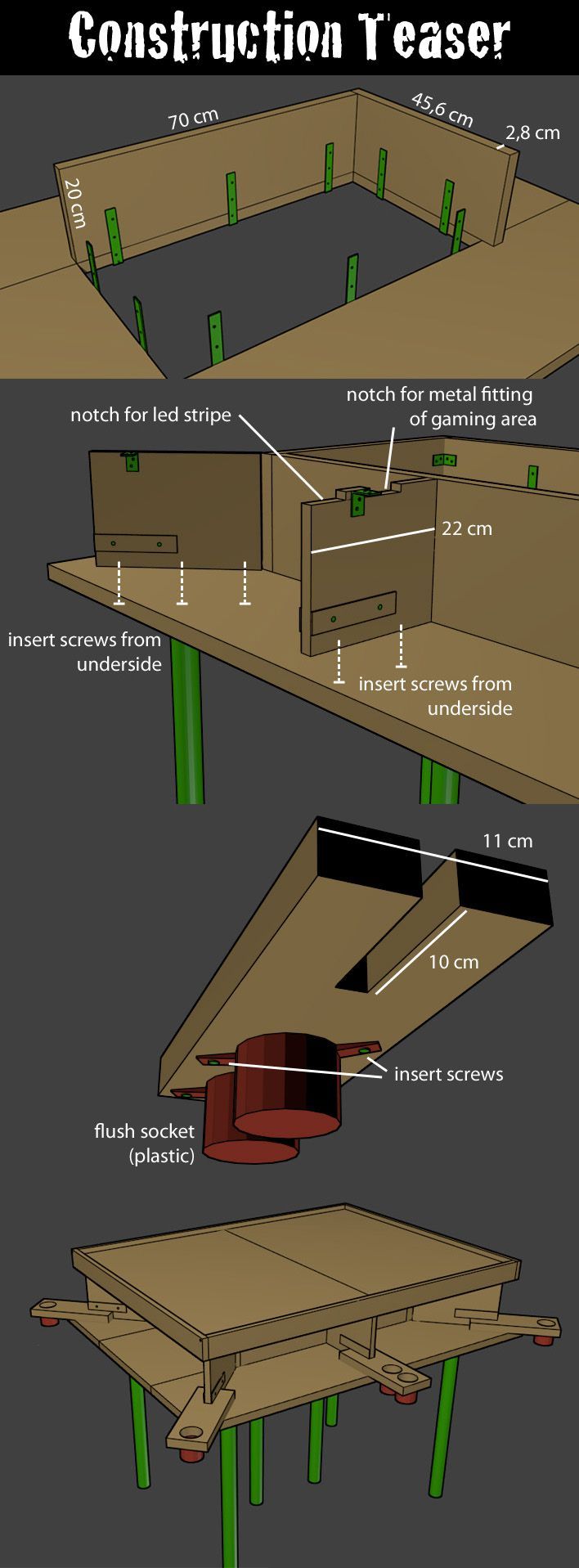 Construction Teaser

70 cm

45,6 cm

2,8 cm

20 cm

notch for led stripe

notch for metal fitting of gaming area

22 cm

insert screws from underside

insert screws from underside

11 cm

10 cm

insert screws

flush socket (plastic)