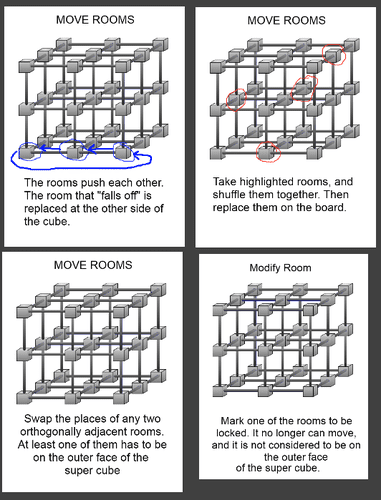 MOVE ROOMS

The rooms push each other. The room that "falls off" is replaced at the other side of the cube.

MOVE ROOMS

Take highlighted rooms, and shuffle them together. Then replace them on the board.

MOVE ROOMS

Swap the places of any two orthogonally adjacent rooms. At least one of them has to be on the outer face of the super cube

Modify Room

Mark one of the rooms to be locked. It no longer can move, and it is not considered to be on the outer face of the super cube.