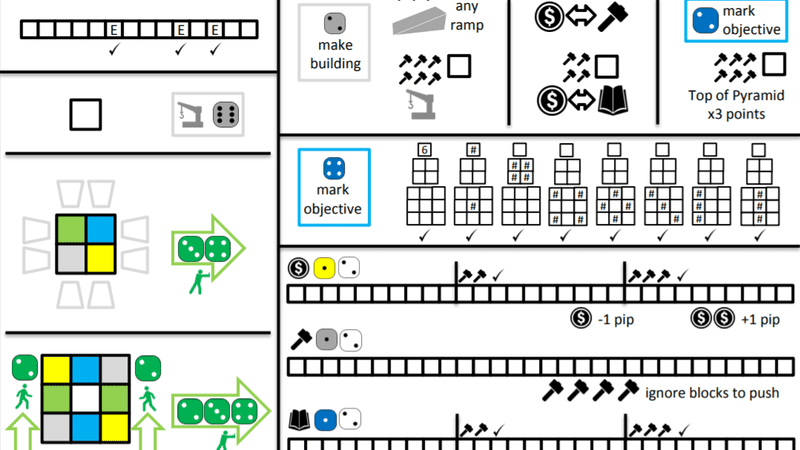 E E E
✓ ✓ ✓

make building

any ramp

mark objective

Top of Pyramid x3 points

mark objective

6
#
# #
# #
#
# # # #
# # # #
# # #
# # #
#
#
#
✓ ✓ ✓ ✓ ✓ ✓ ✓ ✓

✓ ✓

-1 pip

+1 pip

ignore blocks to push

✓ ✓