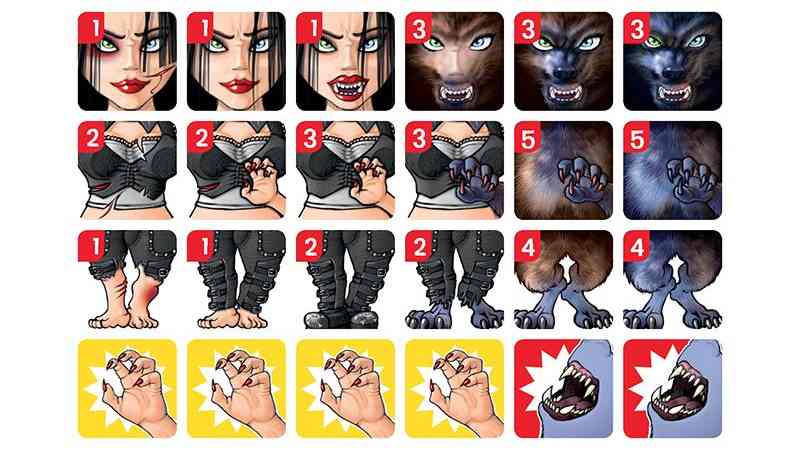 1 1 1 3 3 3

2 2 3 3 5 5

1 1 2 2 4 4