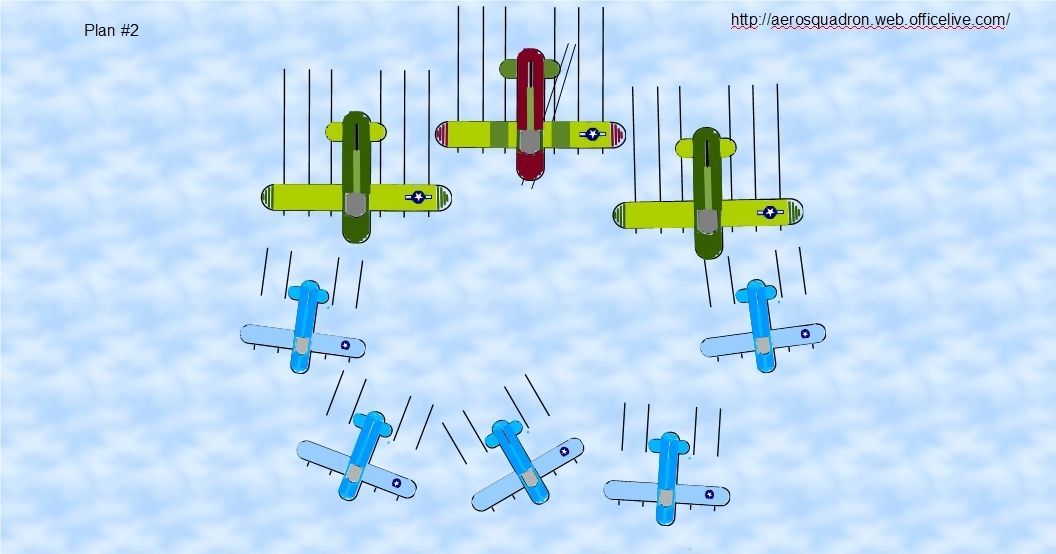 Plan #2

http://aerosquadron.web.officelive.com/