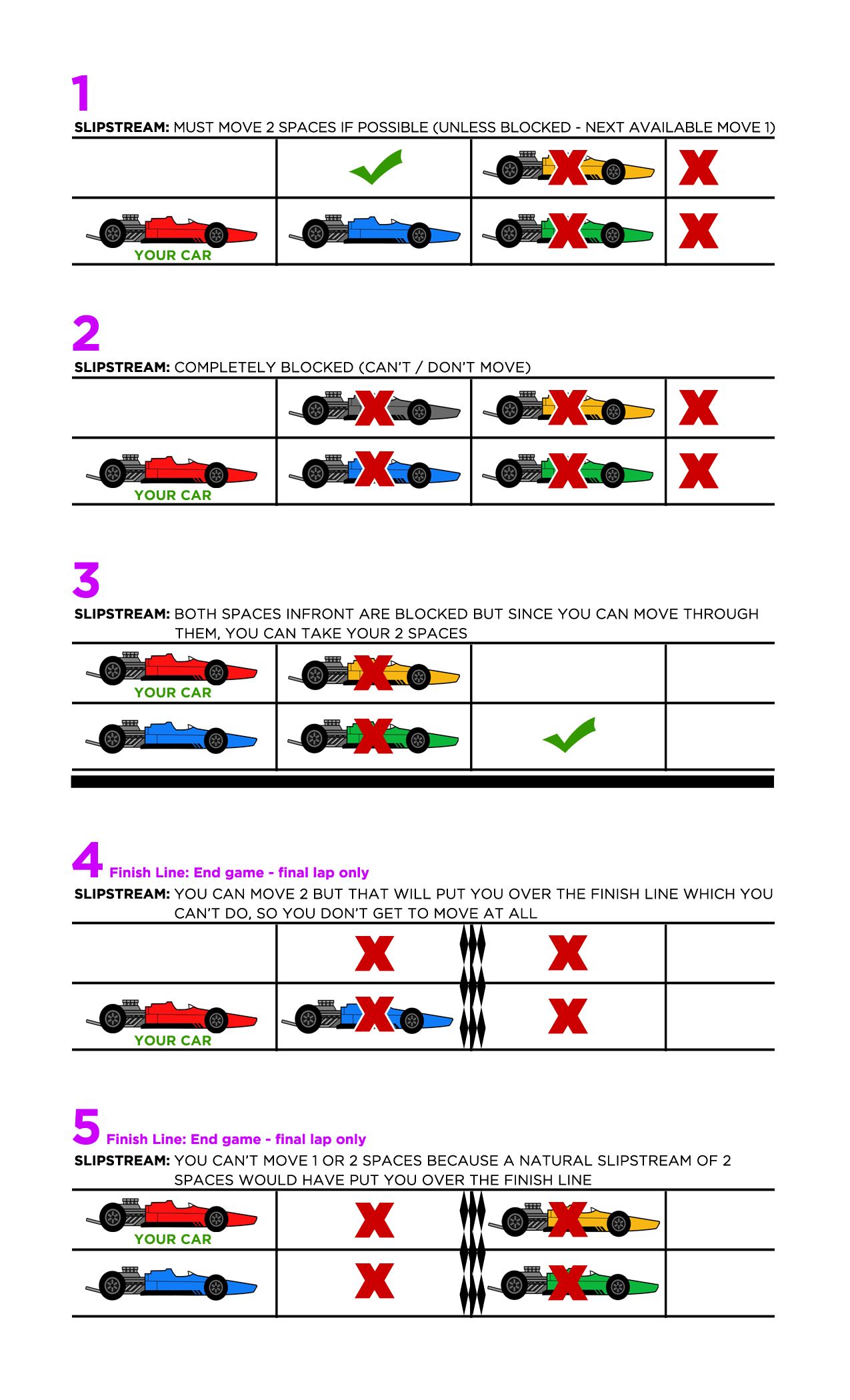 1
SLIPSTREAM: MUST MOVE 2 SPACES IF POSSIBLE (UNLESS BLOCKED - NEXT AVAILABLE MOVE 1)

YOUR CAR

2
SLIPSTREAM: COMPLETELY BLOCKED (CAN'T / DON'T MOVE)

YOUR CAR

3
SLIPSTREAM: BOTH SPACES INFRONT ARE BLOCKED BUT SINCE YOU CAN MOVE THROUGH THEM, YOU CAN TAKE YOUR 2 SPACES

YOUR CAR

4 Finish Line: End game - final lap only
SLIPSTREAM: YOU CAN MOVE 2 BUT THAT WILL PUT YOU OVER THE FINISH LINE WHICH YOU CAN'T DO, SO YOU DON'T GET TO MOVE AT ALL

YOUR CAR

5 Finish Line: End game - final lap only
SLIPSTREAM: YOU CAN'T MOVE 1 OR 2 SPACES BECAUSE A NATURAL SLIPSTREAM OF 2 SPACES WOULD HAVE PUT YOU OVER THE FINISH LINE

YOUR CAR